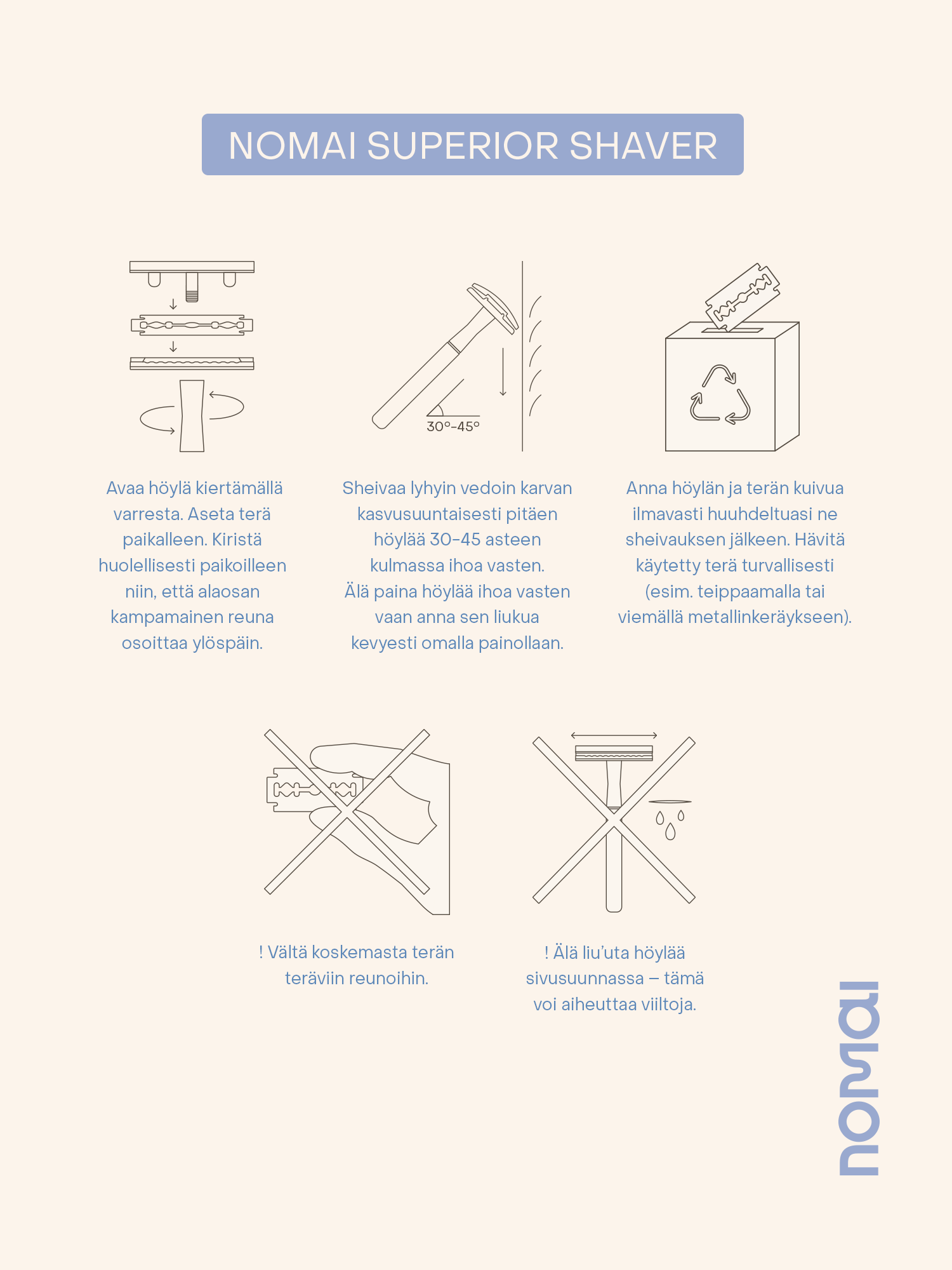 NOMAI SUPERIOR SHAVER

30°-45°

Avaa höylä kiertämällä varresta. Aseta terä paikalleen. Kiristä huolellisesti paikoilleen niin, että alaosan kampamainen reuna osoittaa ylöspäin.

Sheivaa lyhyin vedoin karvan kasvusuuntaisesti pitäen höylää 30-45 asteen kulmassa ihoa vasten. Älä paina höylää ihoa vasten vaan anna sen liukua kevyesti omalla painollaan.

Anna höylän ja terän kuivua ilmavasti huuhdeltuasi ne sheivauksen jälkeen. Hävitä käytetty terä turvallisesti (esim. teippaamalla tai viemällä metallinkeräykseen).

! Vältä koskemasta terän teräviin reunoihin.

! Älä liu'uta höylää sivusuunnassa – tämä voi aiheuttaa viiltoja.

nomai